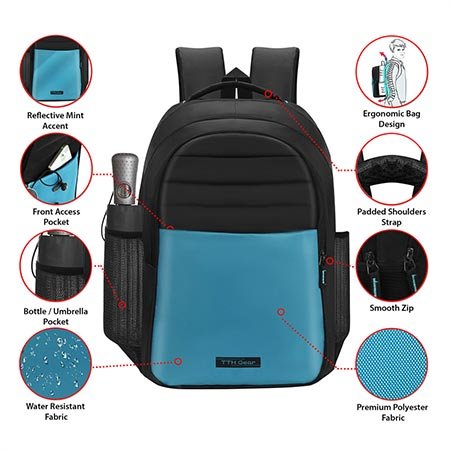 Reflective Mint Accent

Front Access Pocket

Bottle / Umbrella Pocket

Water Resistant Fabric

TTH Gear

Ergonomic Bag Design

Padded Shoulders Strap

Smooth Zip

Premium Polyester Fabric